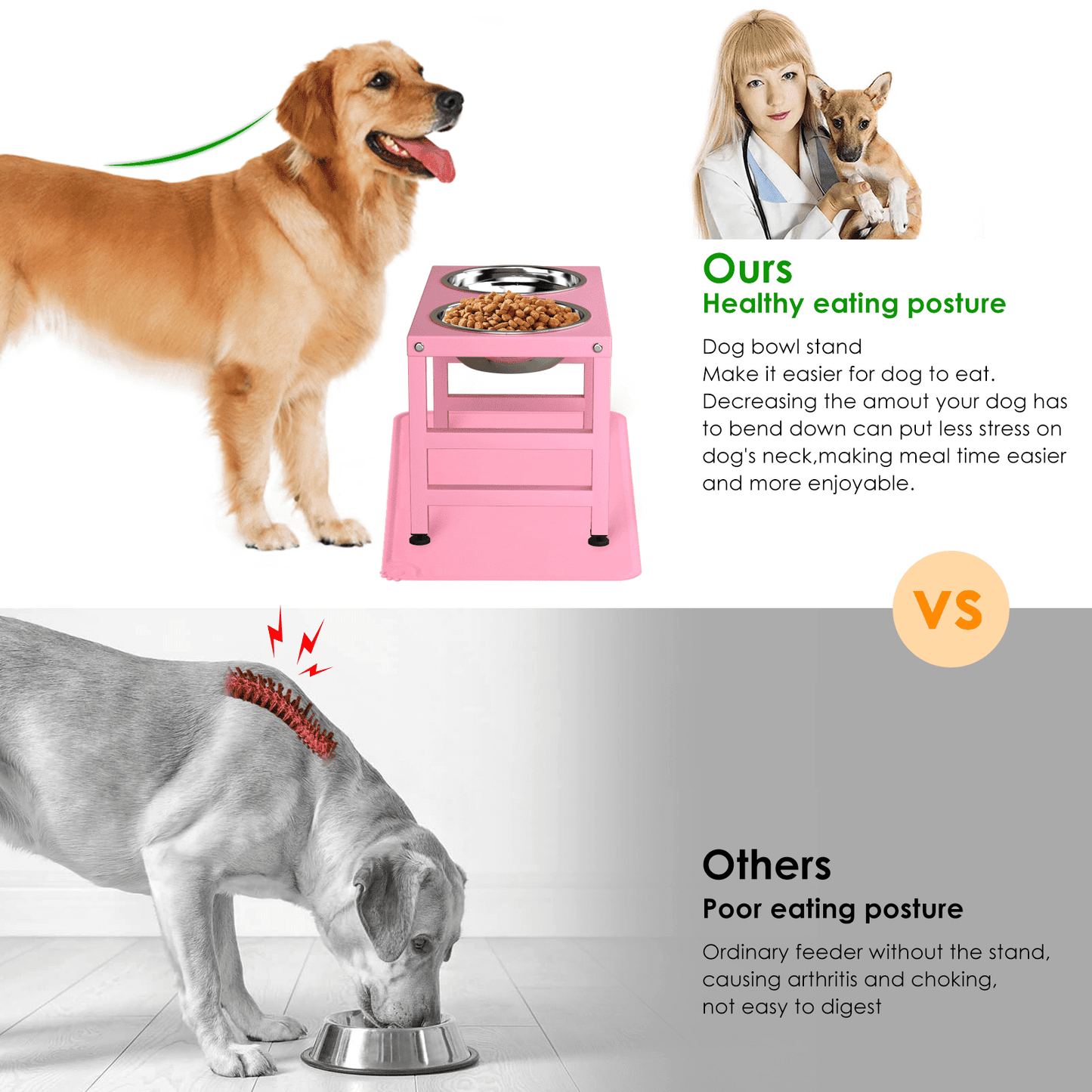 Ours
Healthy eating posture

Dog bowl stand
Make it easier for dog to eat.
Decreasing the amout your dog has to bend down can put less stress on dog's neck,making meal time easier and more enjoyable.

VS

Others
Poor eating posture

Ordinary feeder without the stand, causing arthritis and choking, not easy to digest