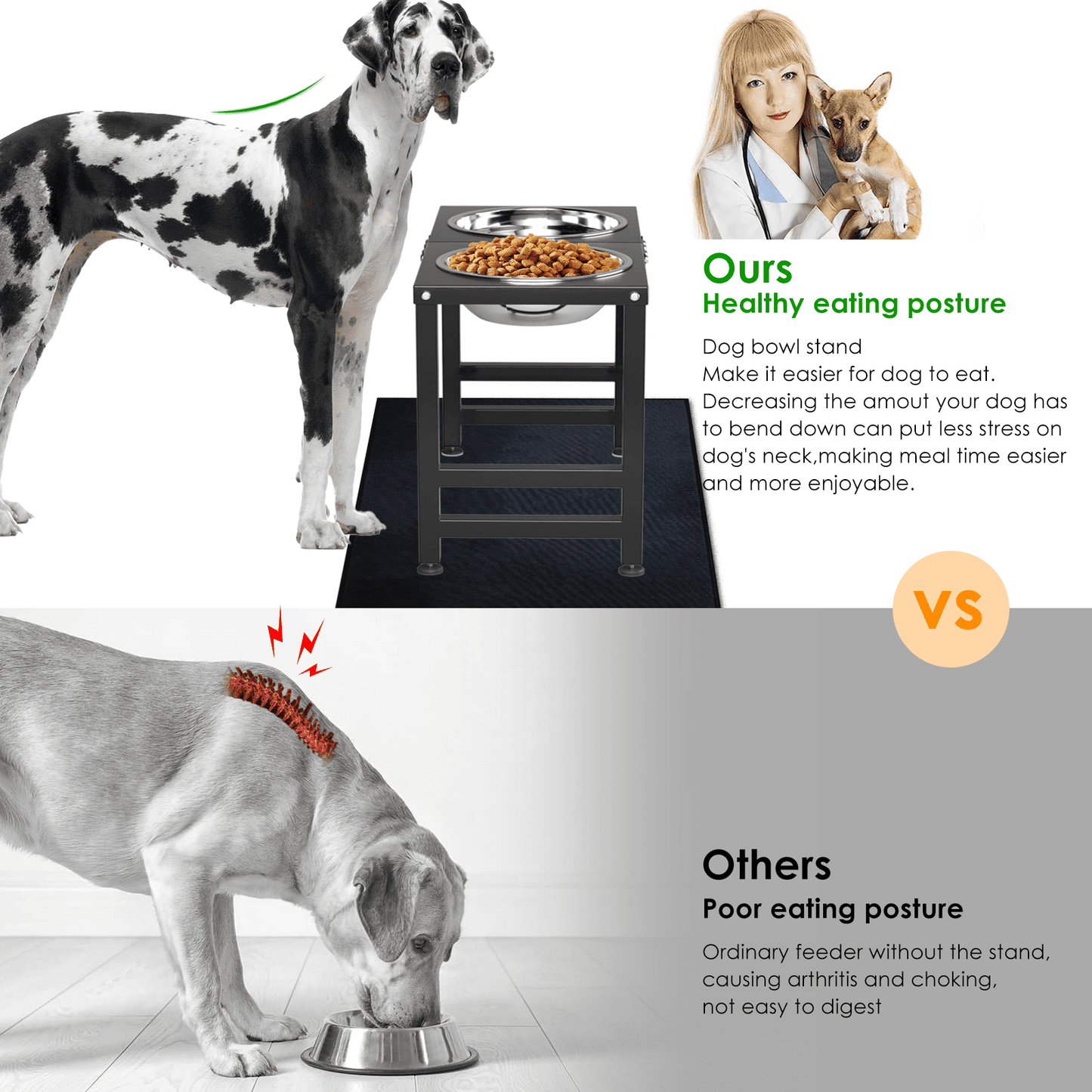 Ours
Healthy eating posture

Dog bowl stand
Make it easier for dog to eat.
Decreasing the amout your dog has to bend down can put less stress on dog's neck,making meal time easier and more enjoyable.

VS

Others
Poor eating posture

Ordinary feeder without the stand, causing arthritis and choking, not easy to digest